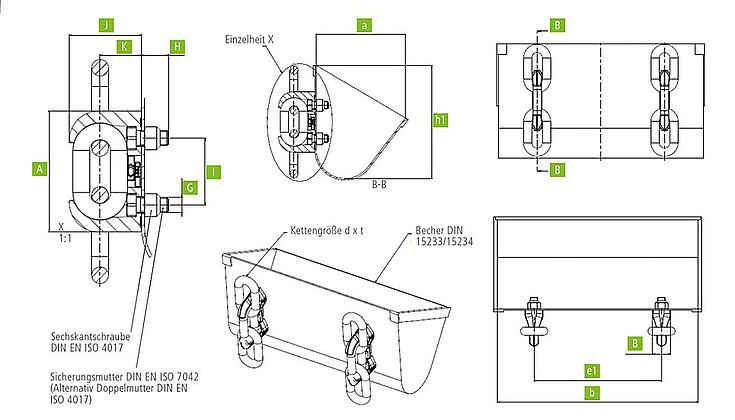 J
K
H
A
I
G
X
1:1
Sechskantschraube DIN EN ISO 4017
Sicherungsmutter DIN EN ISO 7042 (Alternativ Doppelmutter DIN EN ISO 4017)
Einzelheit X
a
h1
B-B
Kettengröße d x t
Becher DIN 15233/15234
B
B
B
e1
b